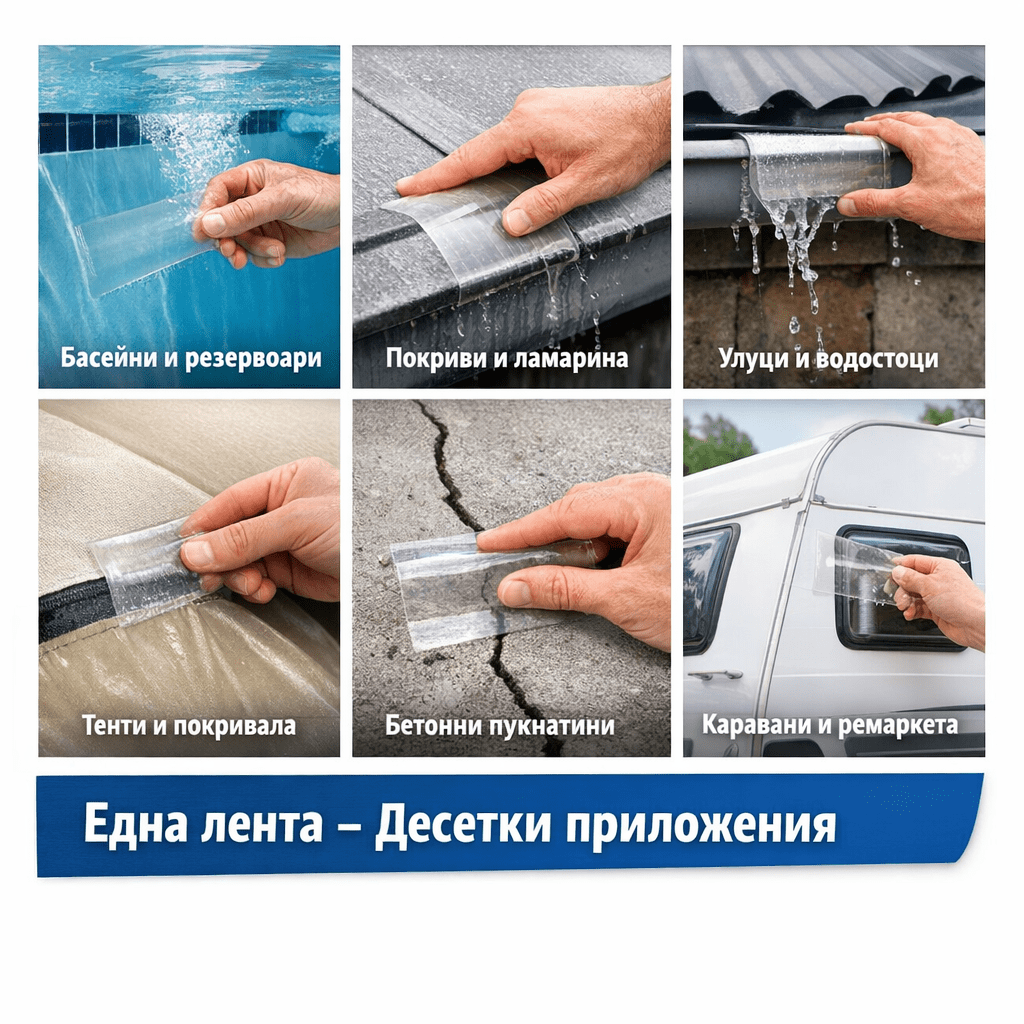 Басейни и резервоари

Покриви и ламарина

Улуци и водостоци

Тенти и покривала

Бетонни пукнатини

Каравани и ремаркета

Една лента – Десетки приложения